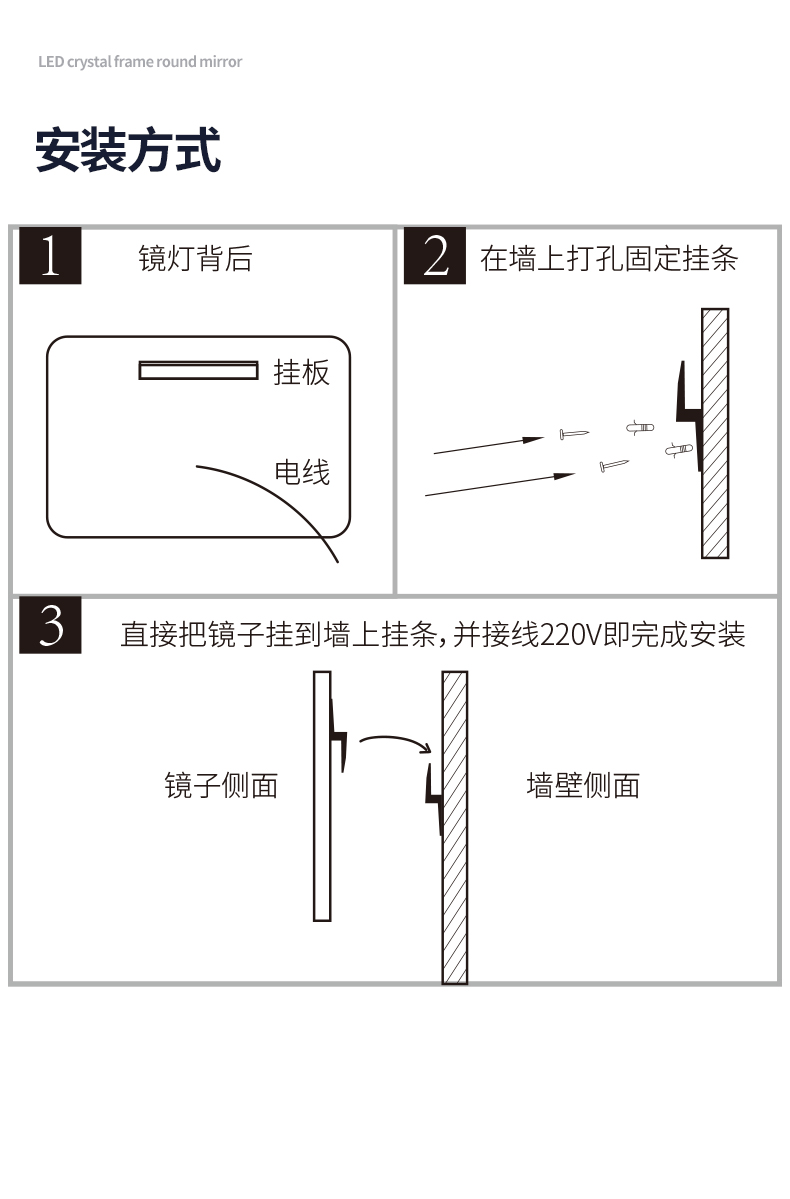 LED crystal frame round mirror

安装方式

1 镜灯背后

挂板

电线

2 在墙上打孔固定挂条

3 直接把镜子挂到墙上挂条，并接线220V即完成安装

镜子侧面

墙壁侧面