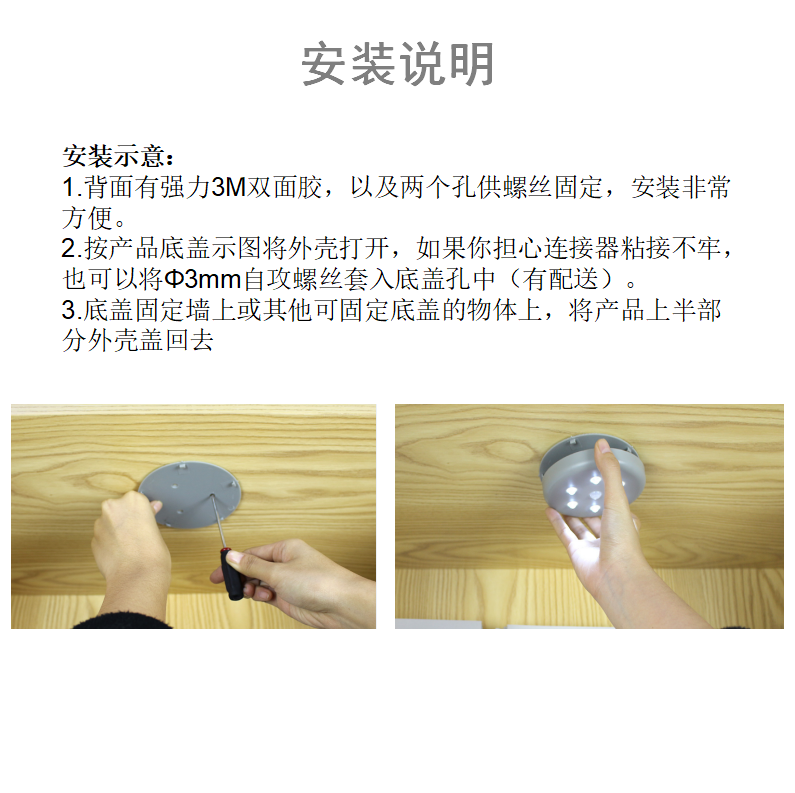 安装说明

安装示意：
1.背面有强力3M双面胶，以及两个孔供螺丝固定，安装非常方便。
2.按产品底盖示图将外壳打开，如果你担心连接器粘接不牢，也可以将Φ3mm自攻螺丝套入底盖孔中（有配送）。
3.底盖固定墙上或其他可固定底盖的物体上，将产品上半部分外壳盖回去